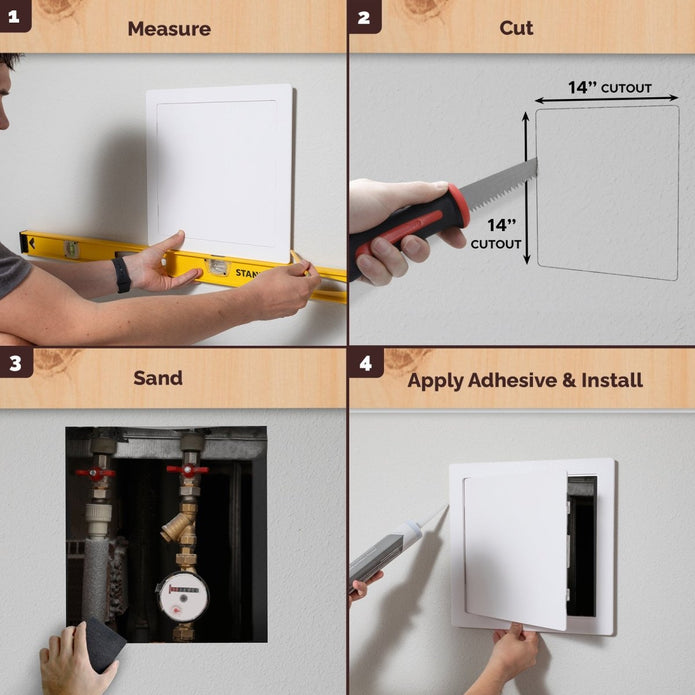 1 Measure

STAN

2 Cut

14" CUTOUT

14" CUTOUT

3 Sand

4 Apply Adhesive & Install