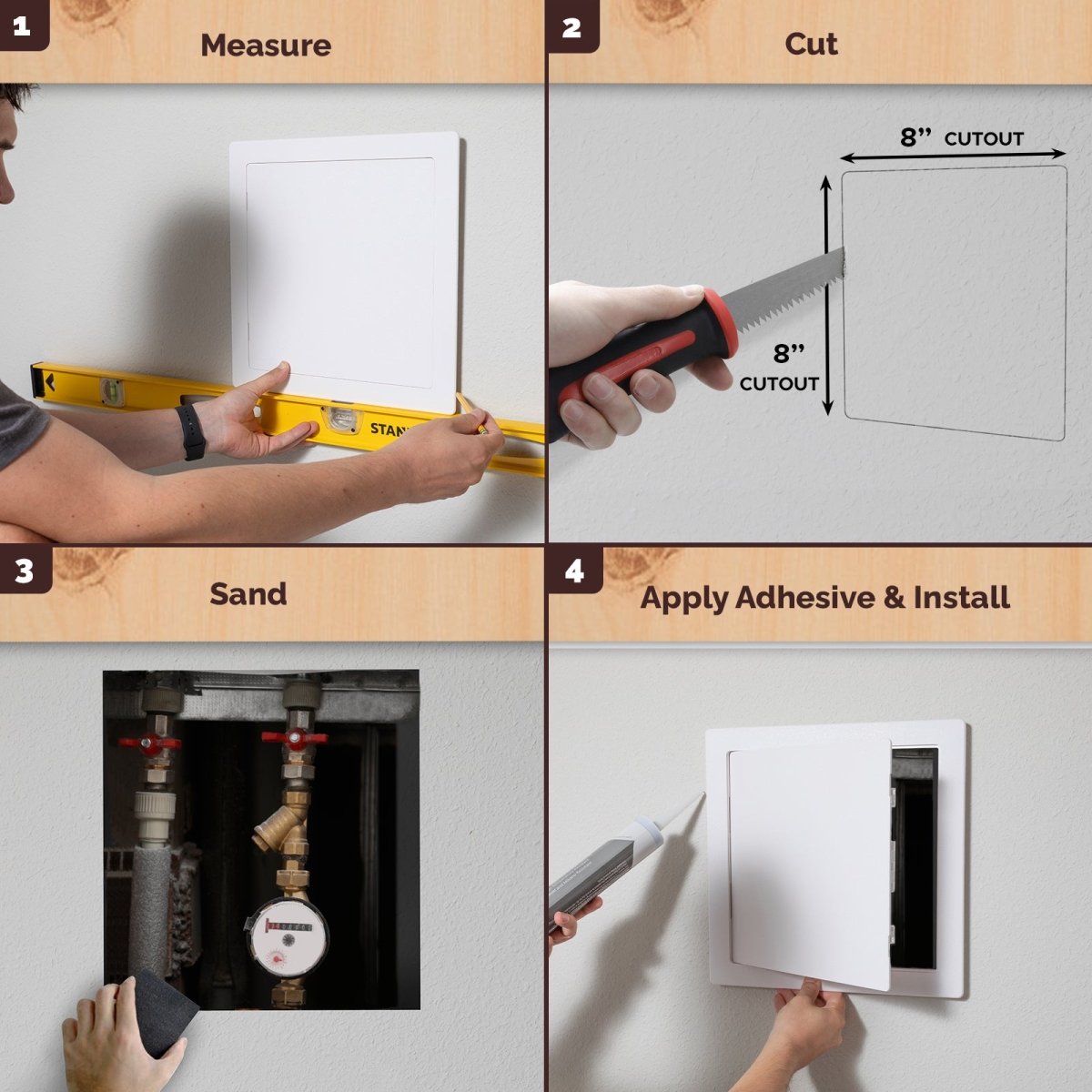 1

Measure

STAN

2

Cut

8" CUTOUT

8" CUTOUT

3

Sand

4

Apply Adhesive & Install